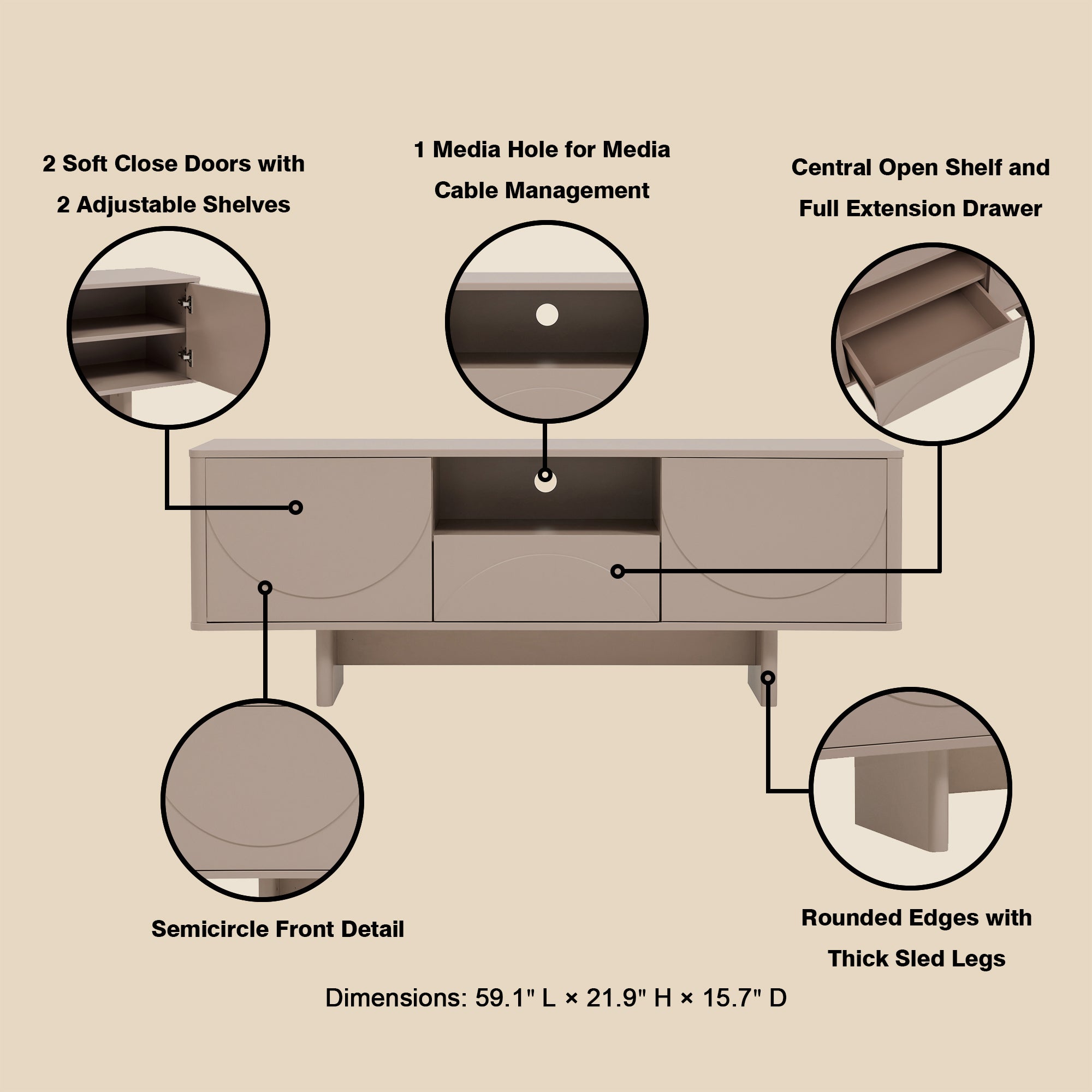 2 Soft Close Doors with
2 Adjustable Shelves

1 Media Hole for Media
Cable Management

Central Open Shelf and
Full Extension Drawer

Semicircle Front Detail

Rounded Edges with
Thick Sled Legs

Dimensions: 59.1" L × 21.9" H × 15.7" D