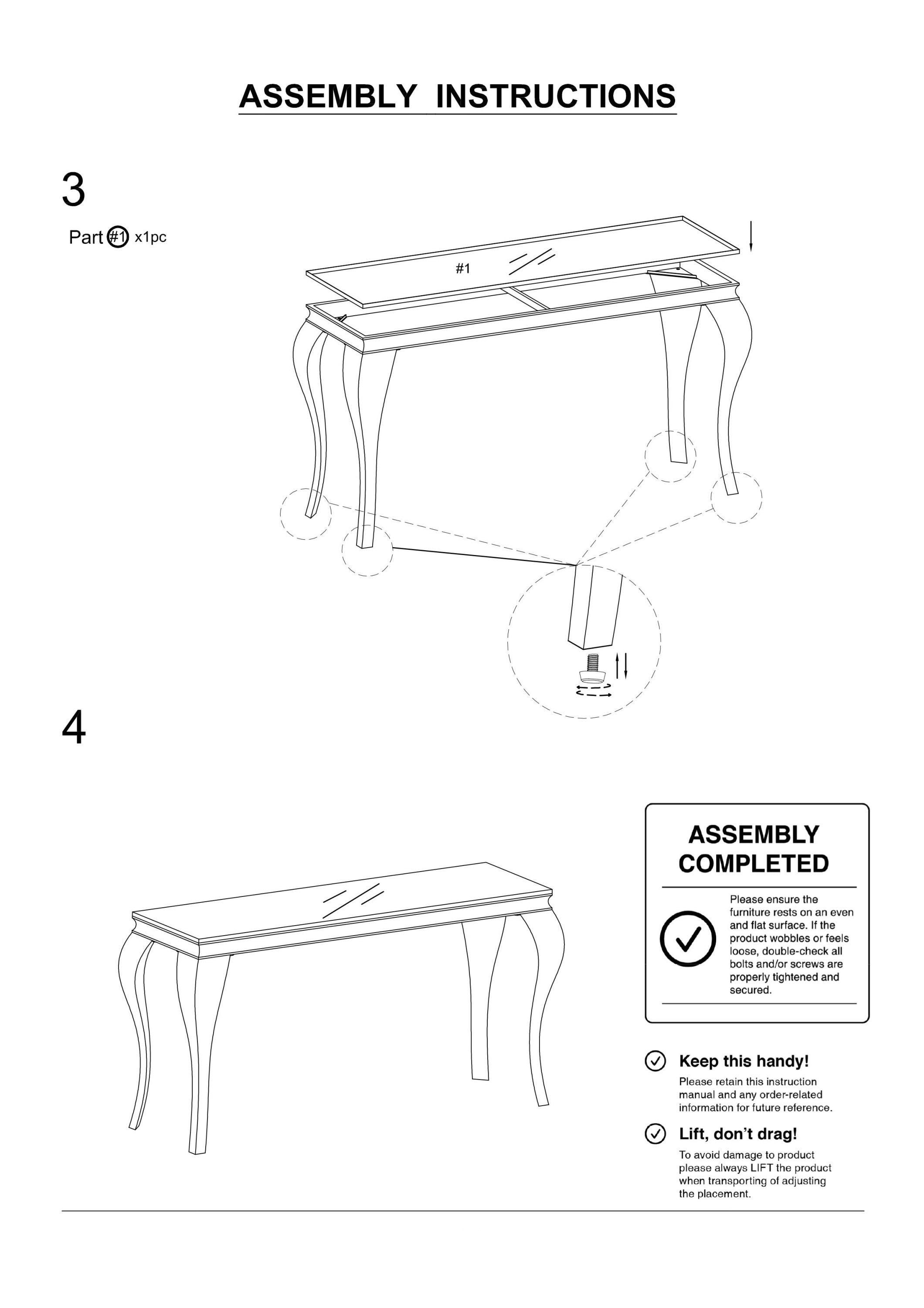 ASSEMBLY INSTRUCTIONS

3

Part #1 x1pc

#1

4

ASSEMBLY COMPLETED

Please ensure the furniture rests on an even and flat surface. If the product wobbles or feels loose, double-check all bolts and/or screws are properly tightened and secured.

Keep this handy!

Please retain this instruction manual and any order-related information for future reference.

Lift, don't drag!

To avoid damage to product please always LIFT the product when transporting of adjusting the placement.